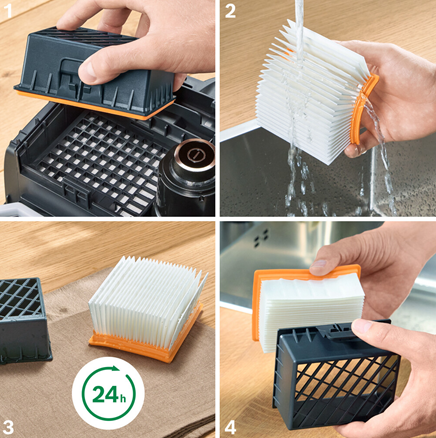 1

2

3

24h

4