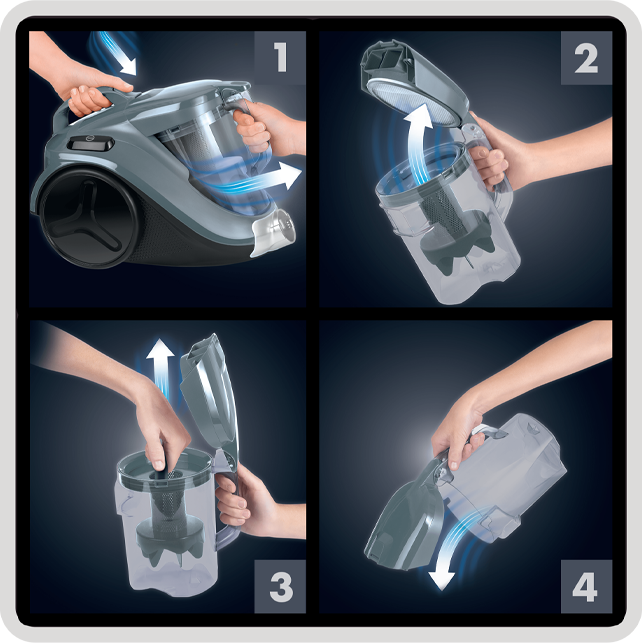 1
2
3
4