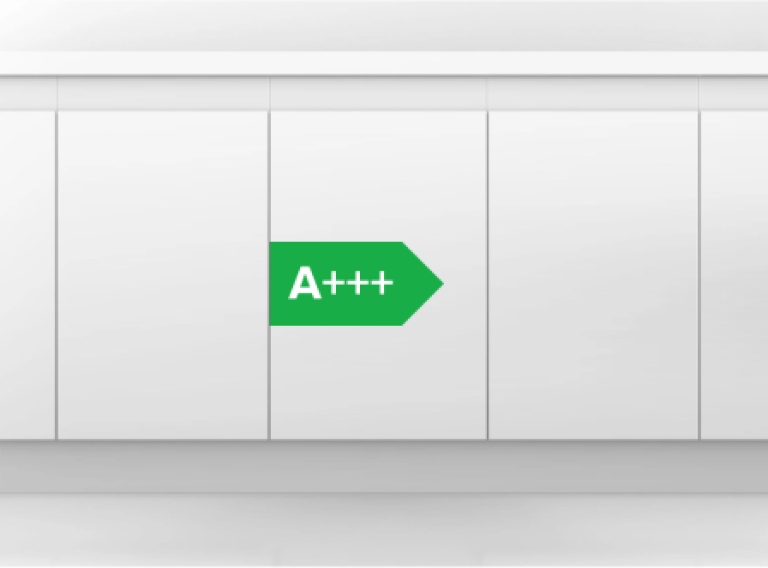 A+++